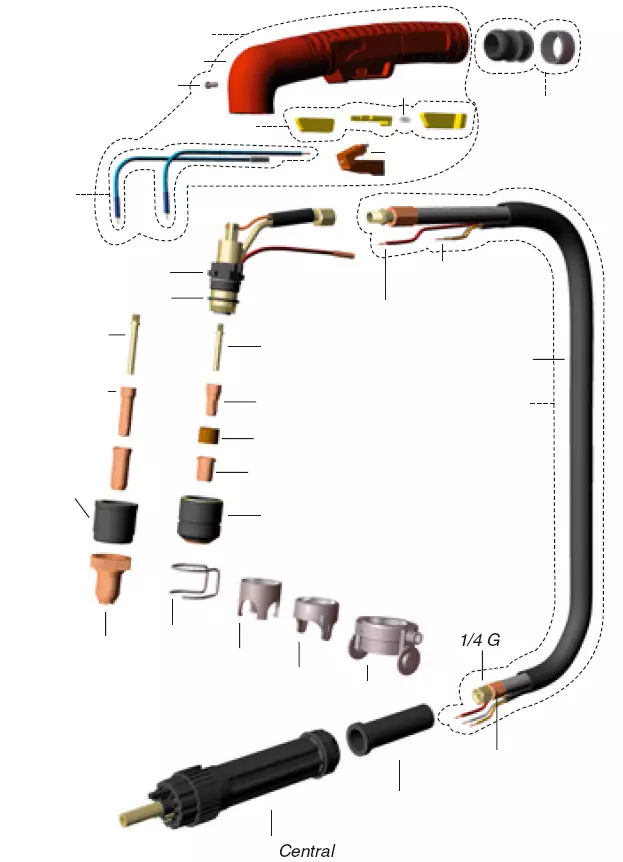 1/4 G

Central